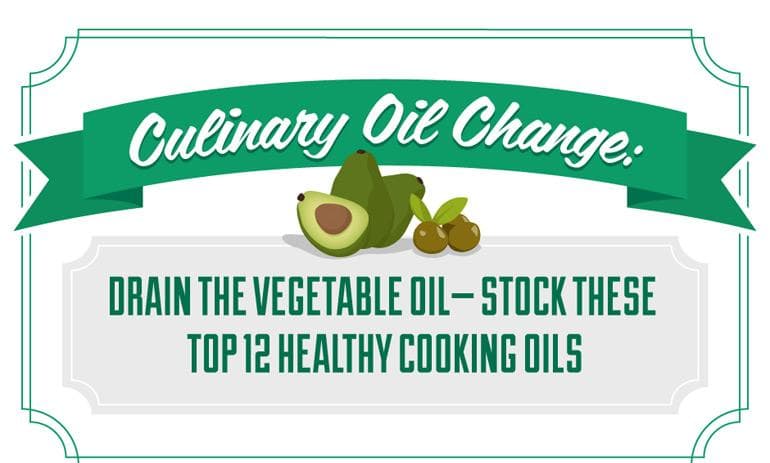 Culinary Oil Change:

DRAIN THE VEGETABLE OIL— STOCK THESE TOP 12 HEALTHY COOKING OILS